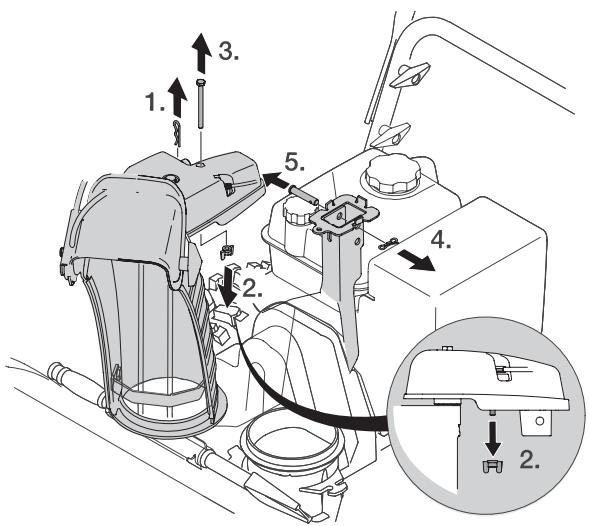 3.
1.
5.
4.
2.
2.