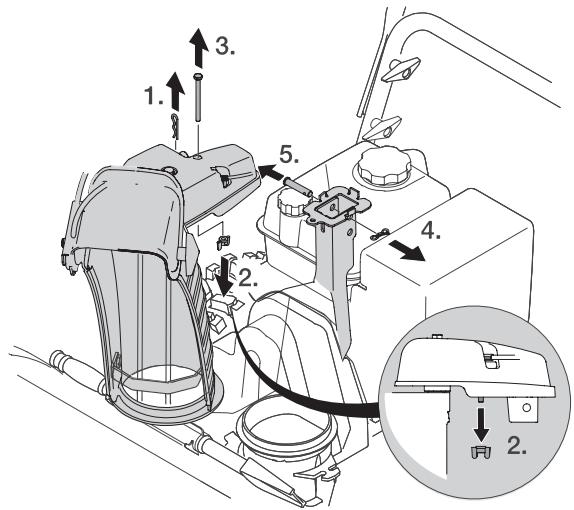 3.
1.
5.
4.
2.
2.