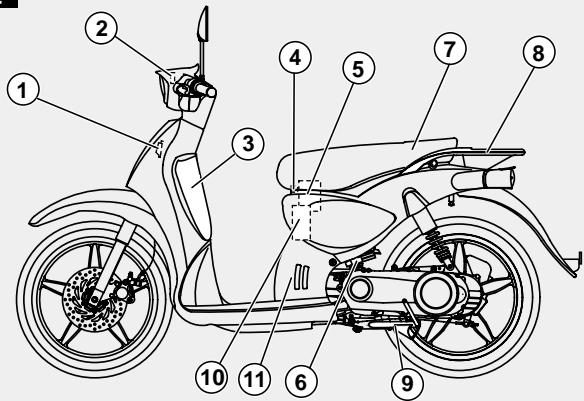 2
1
4
5
7
8
3
10
11
6
9