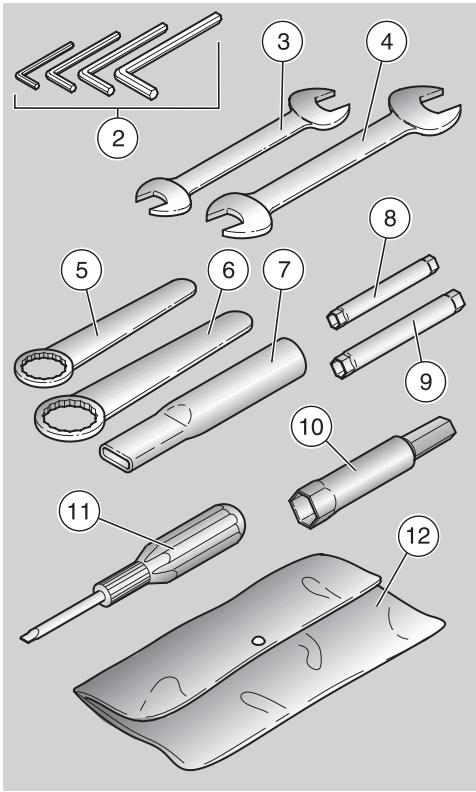 2
3
4
5
6
7
8
9
10
11
12