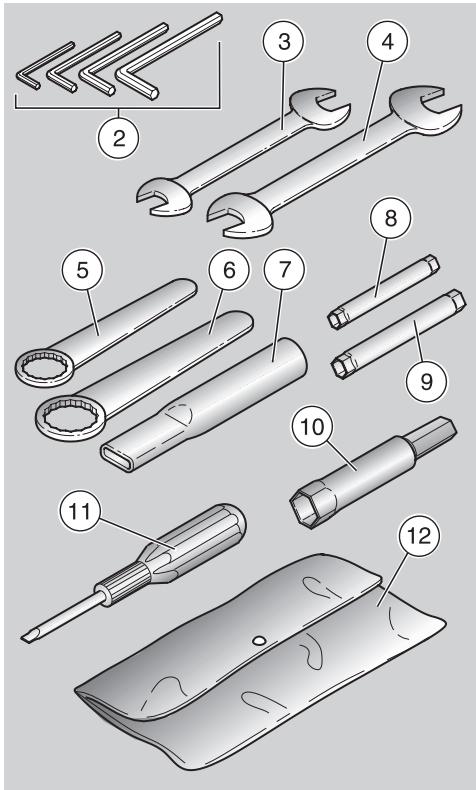 2
3
4
5
6
7
8
9
10
11
12