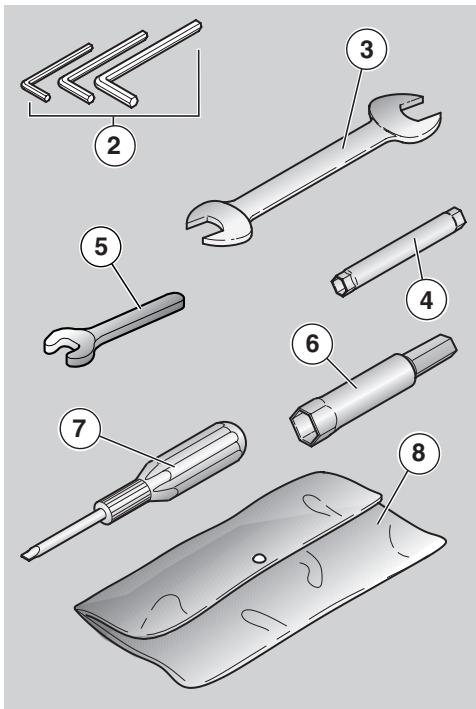 2
3
5
4
6
7
8