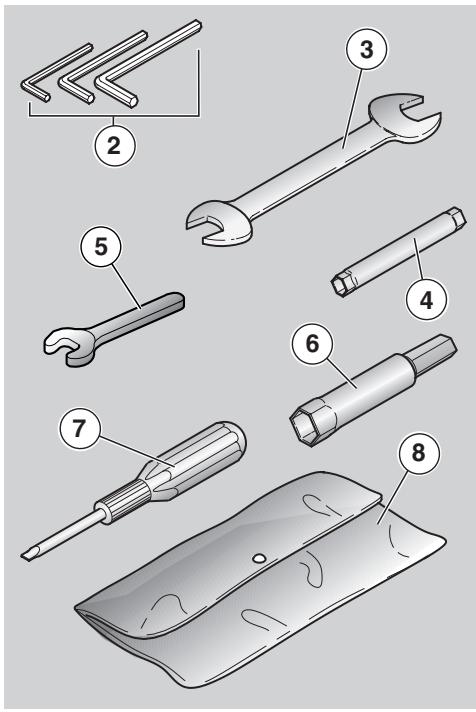 2
3
5
4
6
7
8