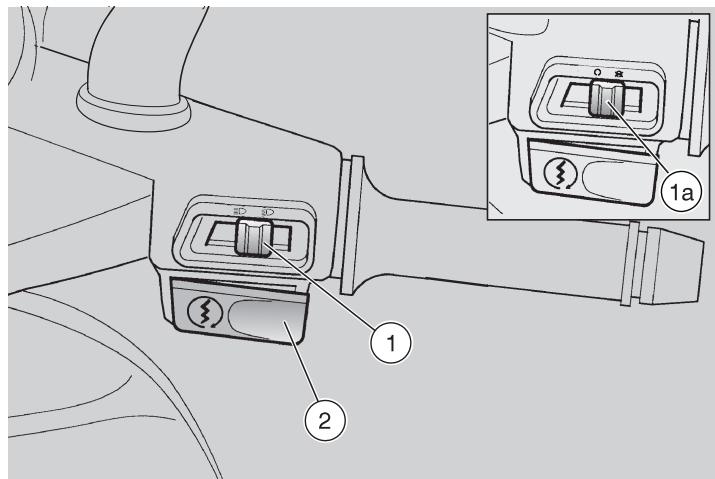 1a

1

2