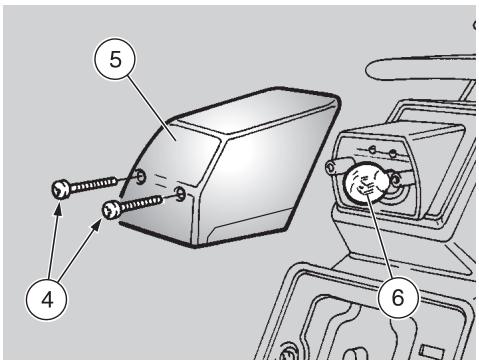 5

4

6