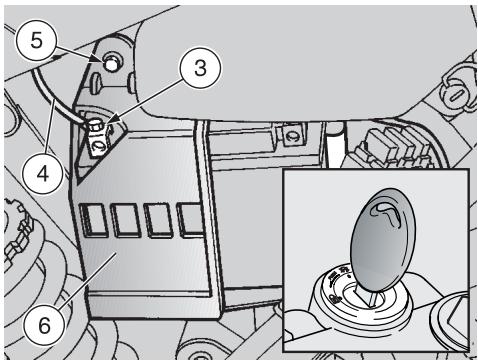 5
3
4
6