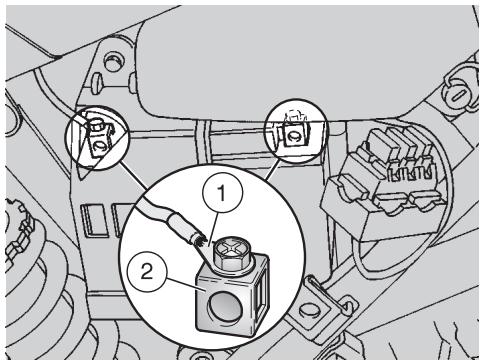 1
2