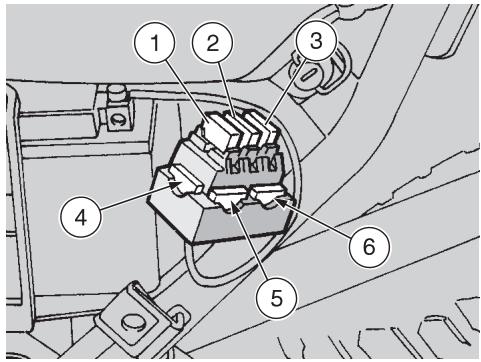 1
2
3
4
5
6