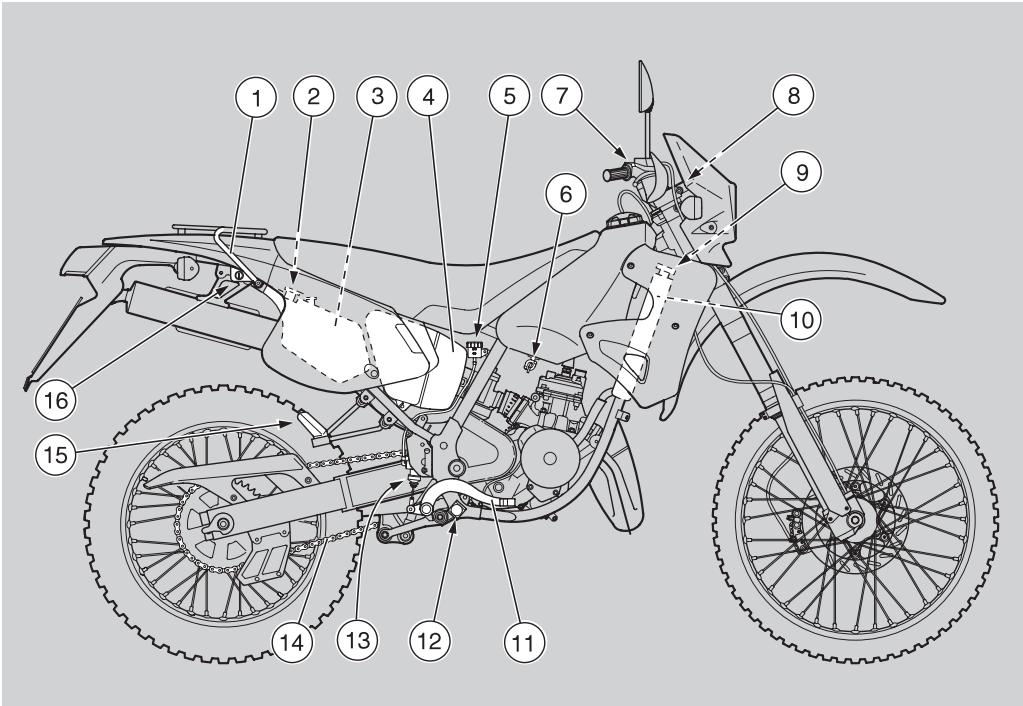 1
2
3
4
5
7
8
6
9
10
16
15
14
13
12
11