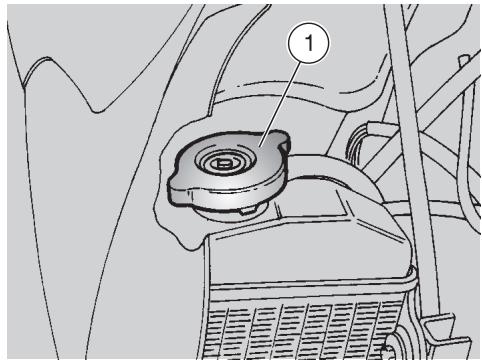 1