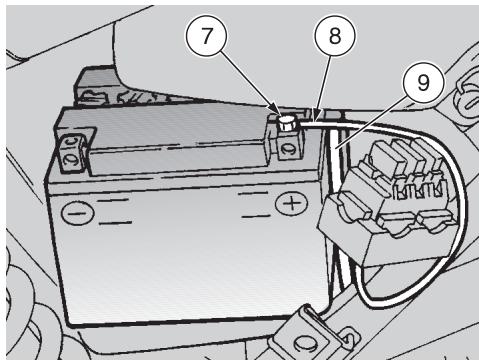 7
8
9
−
+