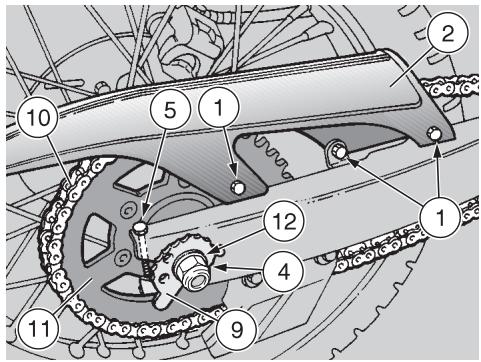 2
10
5
1
1
12
4
11
9