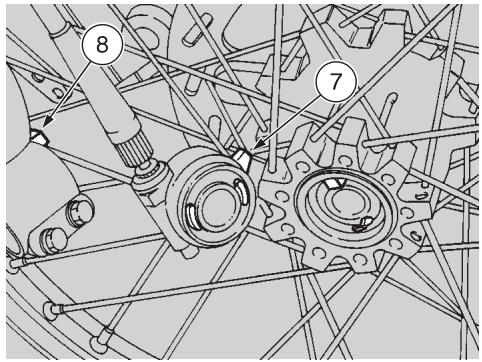 8
7