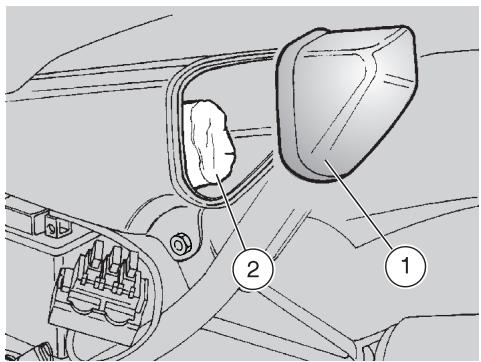 2

1