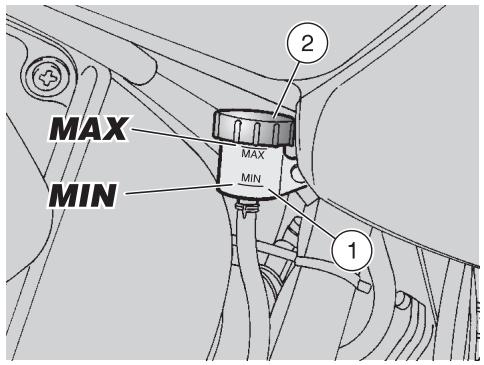 2
MAX
MAX
MIN
MIN
1