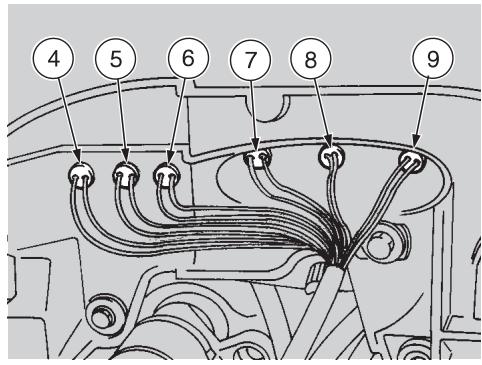 4
5
6
7
8
9