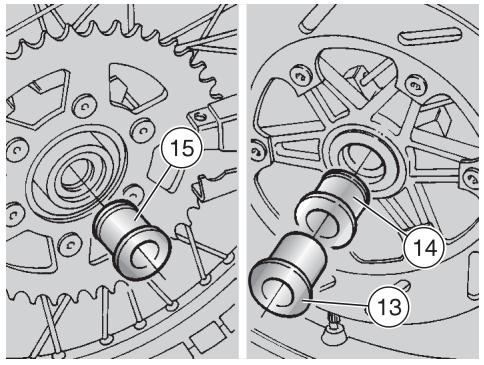 15

14

13