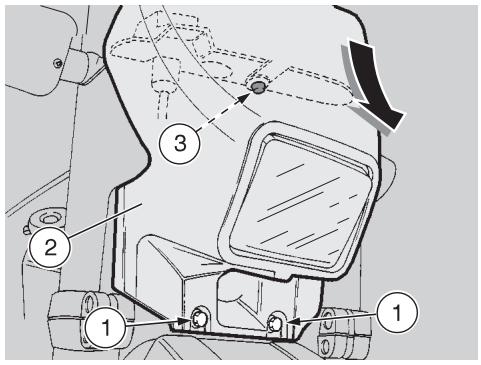 3
2
1
1