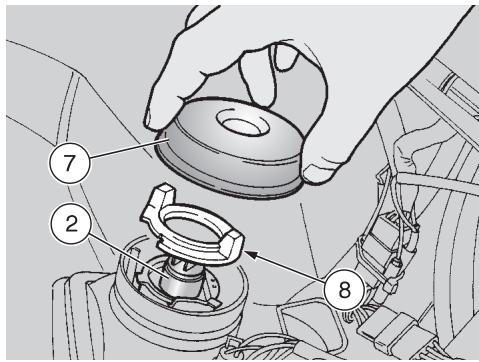 7
2
8