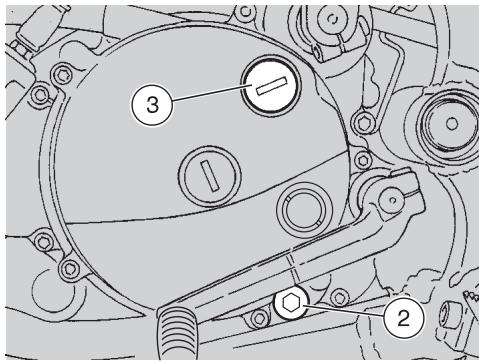 3
2