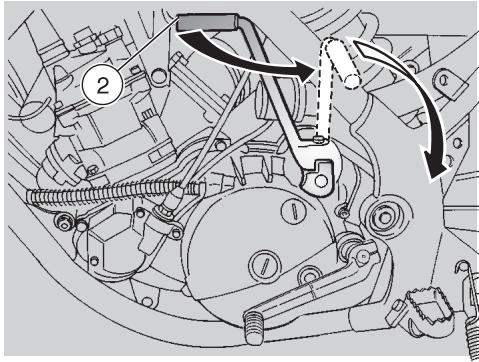 2