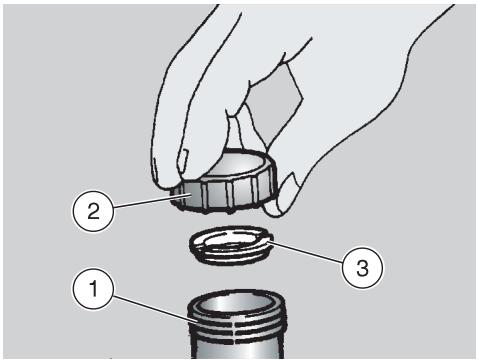 2
3
1