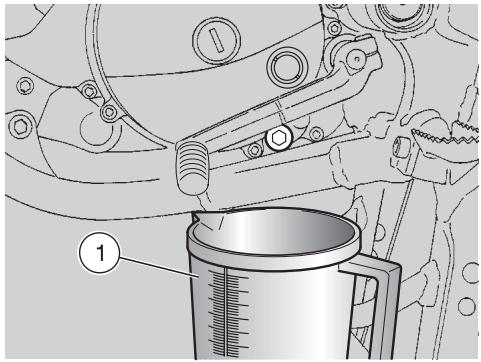 1