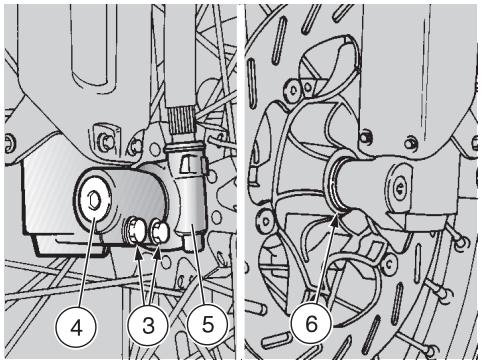 4
3
5
6