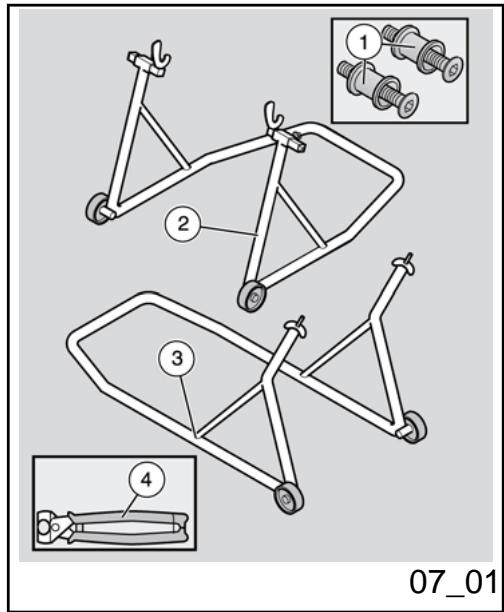 1

2

3

4

07_01