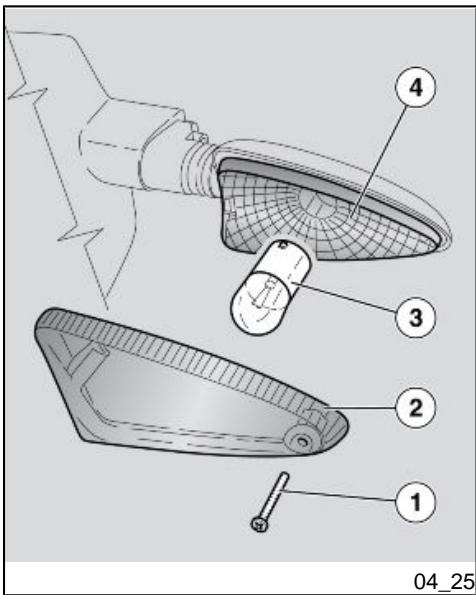 4
3
2
1
04_25