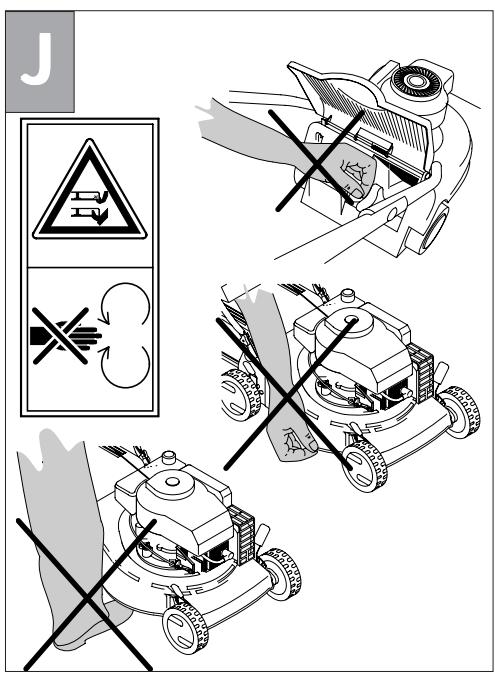 J