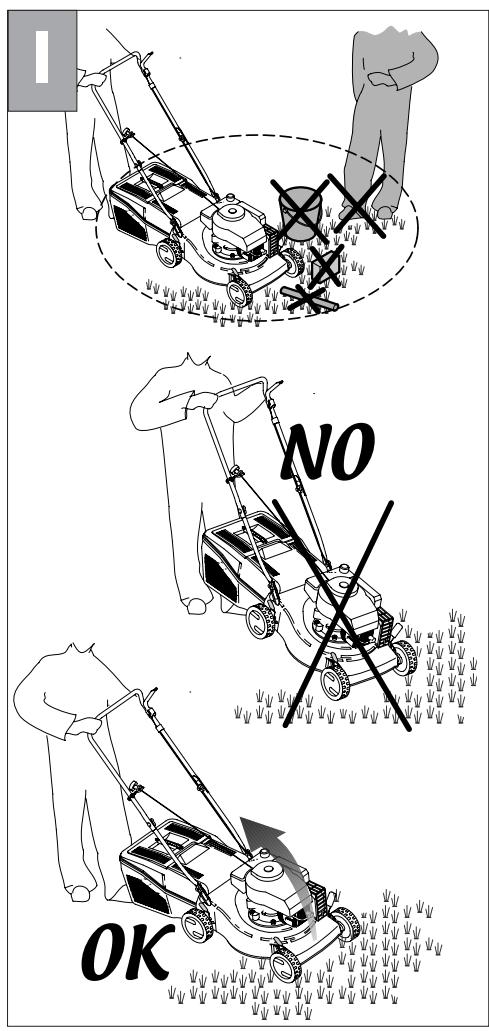 I

NO

OK