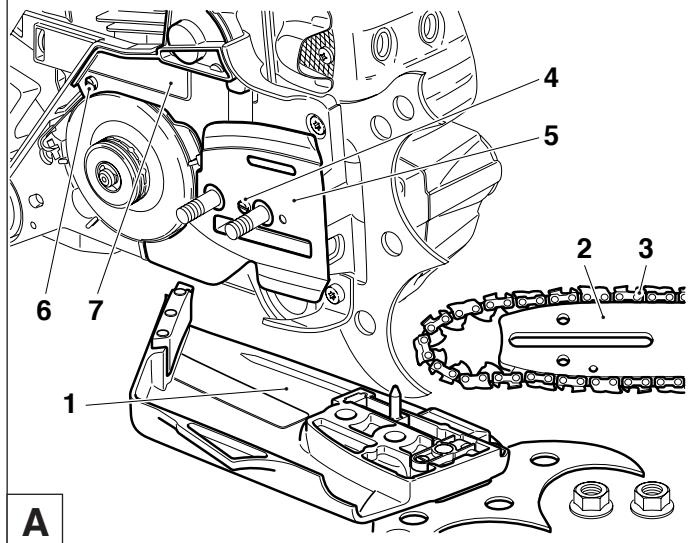 4
5
2
3
6
7
1
A