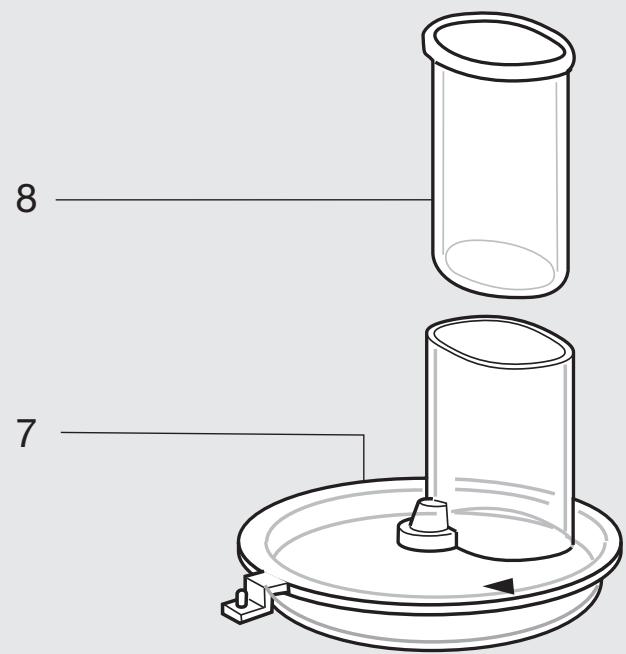 8

7