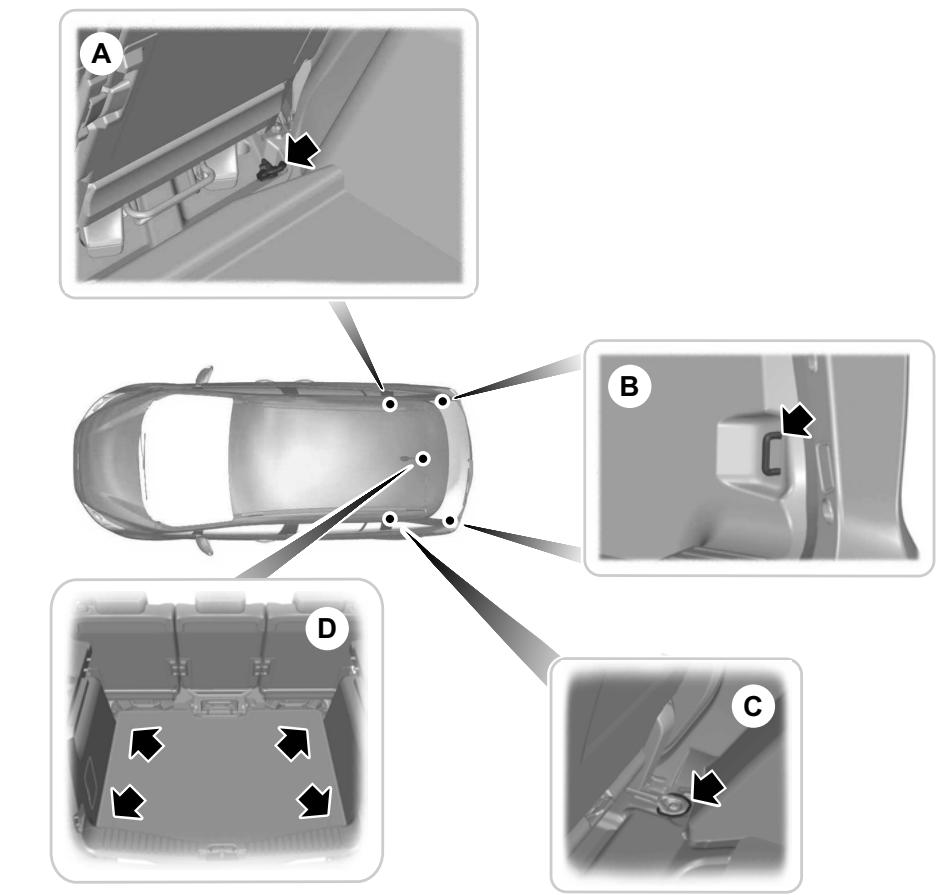 A

B

D

C