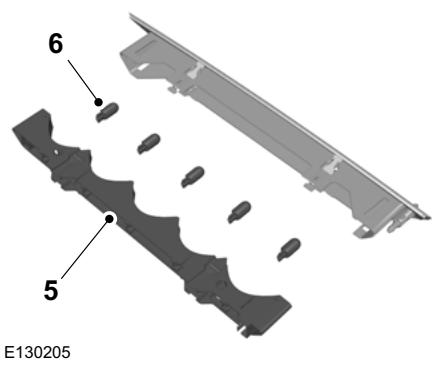 6

5

E130205