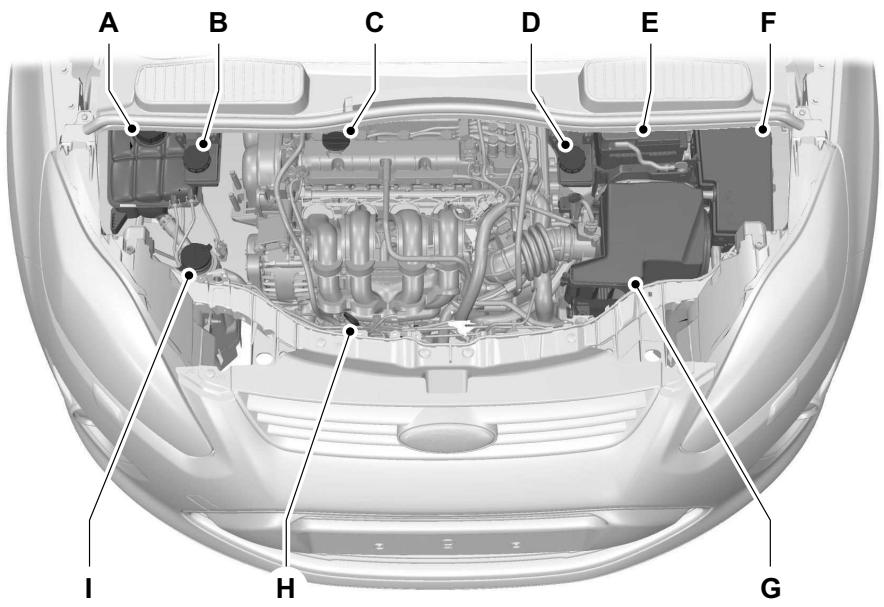 A
B
C
D
E
F
I
H
G