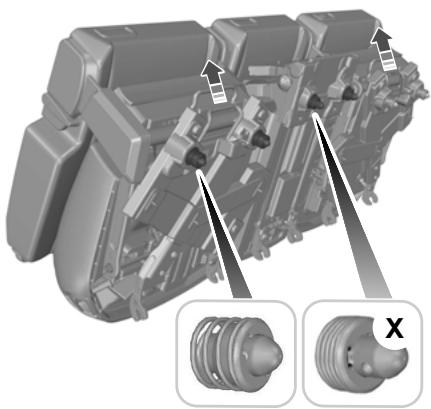 X