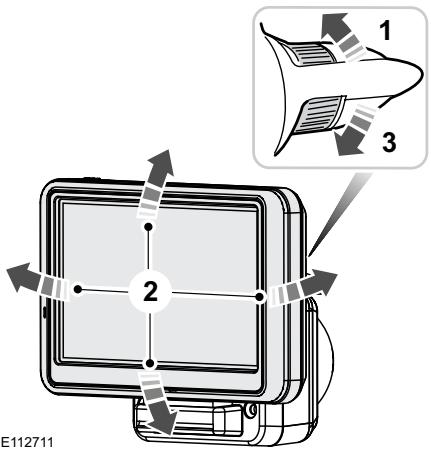 1
3
2
E112711