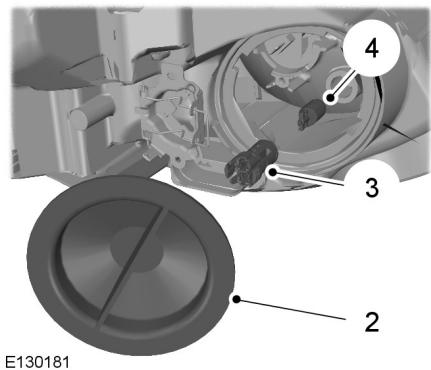 4
3
2
E130181