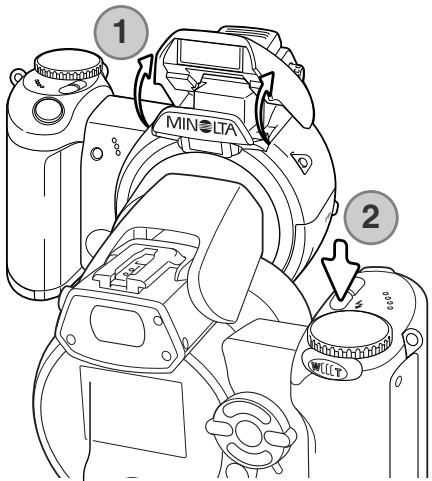 1

MINOLTA

2

W T