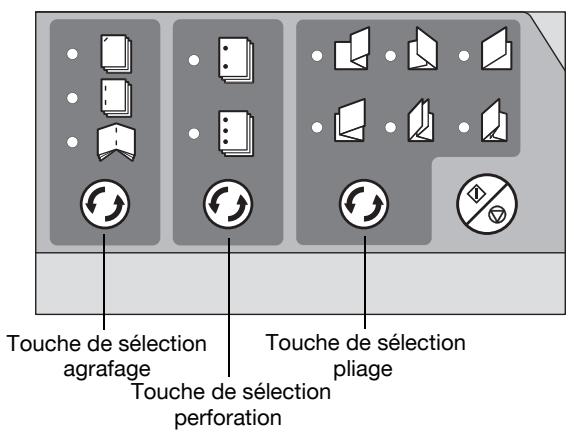 Touche de sélection agrafage

Touche de sélection perforation

Touche de sélection pliage