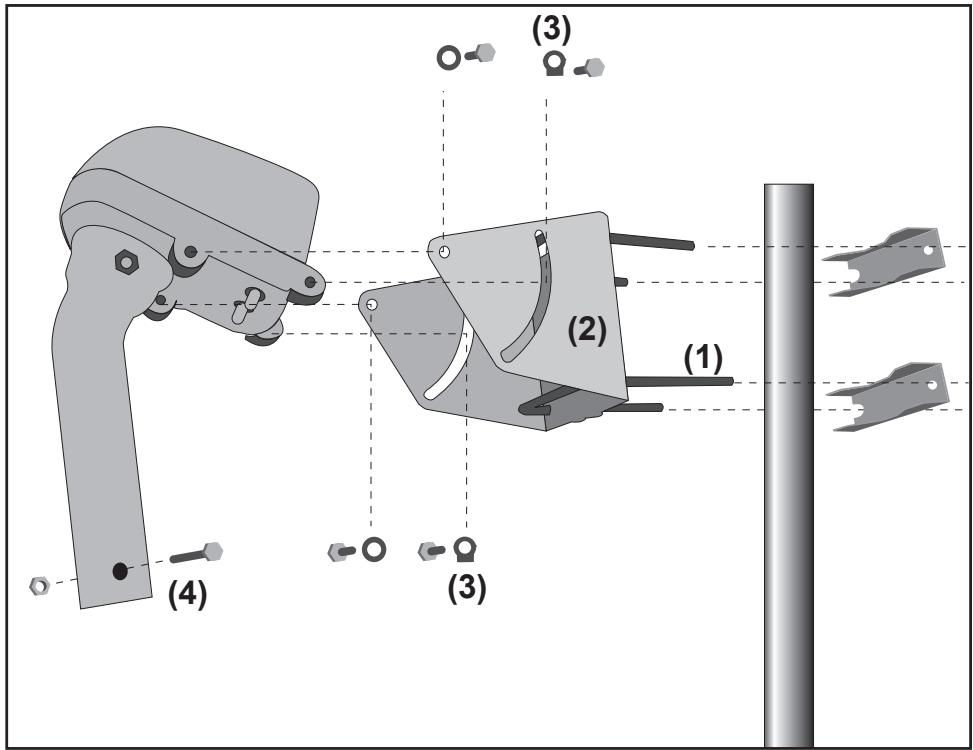 (3)
(2)
(1)
(4)
(3)