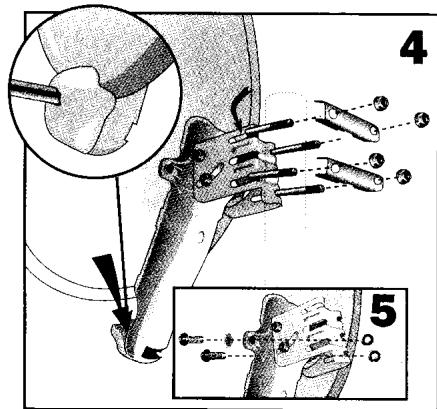 4

5