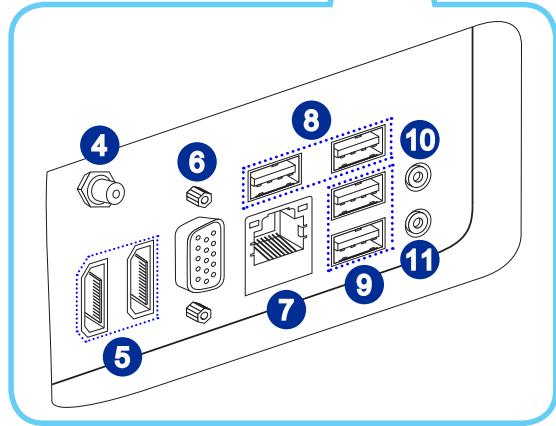 4
6
8
10
5
7
9
11