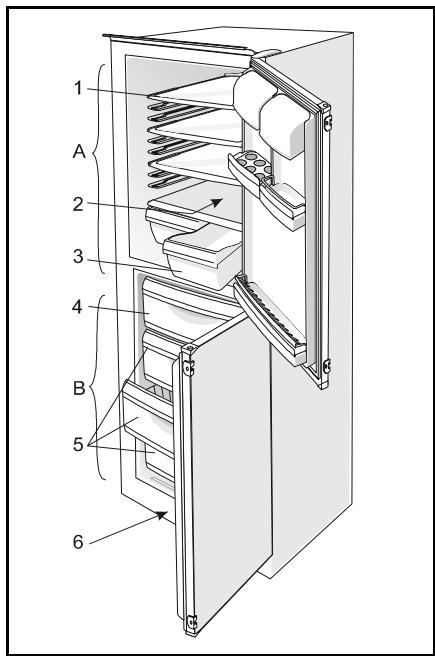 1
A
2
3
4
B
5
6