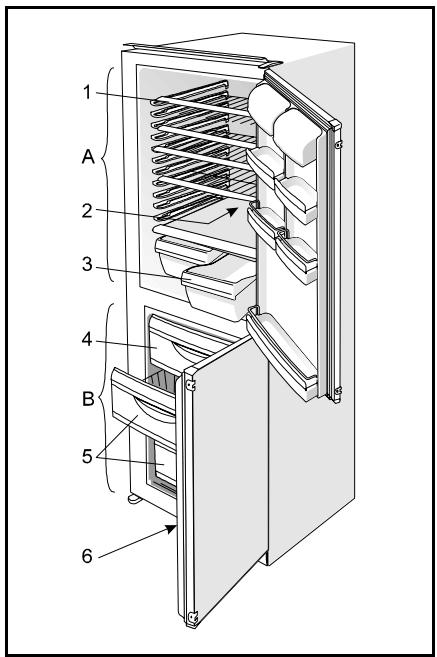 1
A
2
3
4
B
5
6