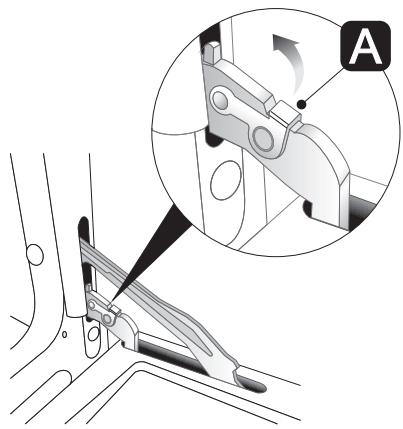 A