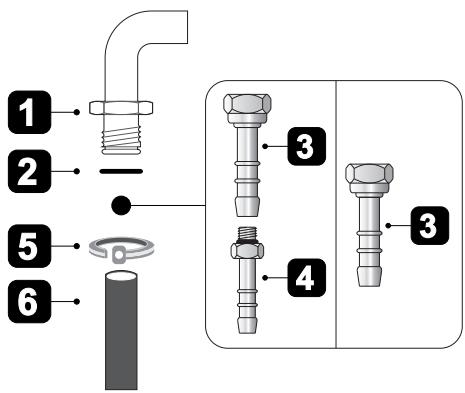 1
2
5
6
3
4
3