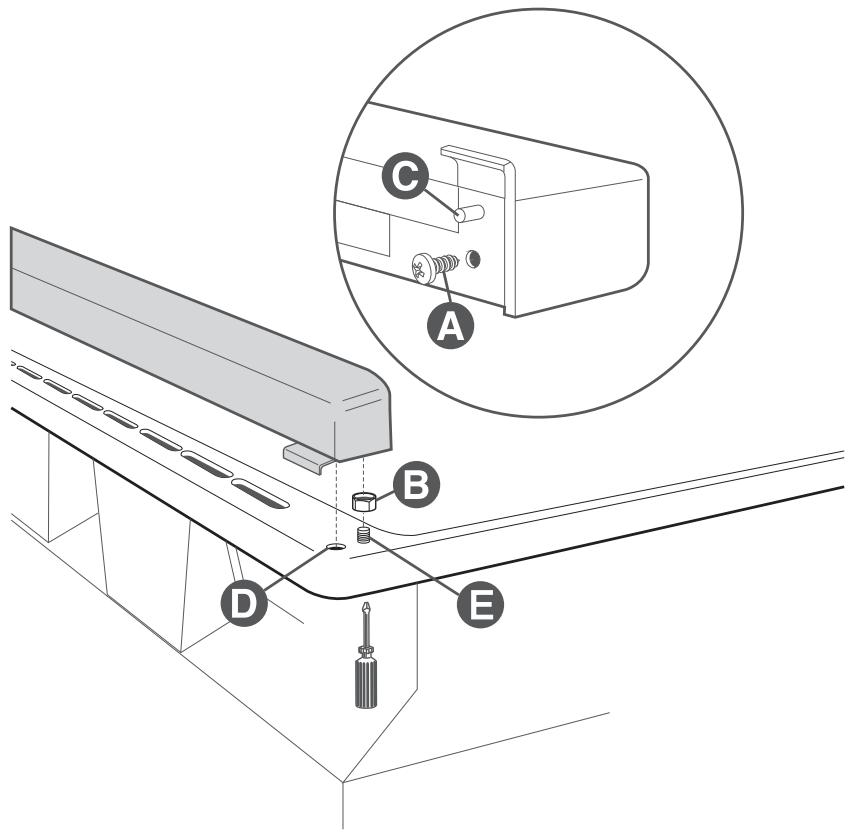 C
A
B
D
E